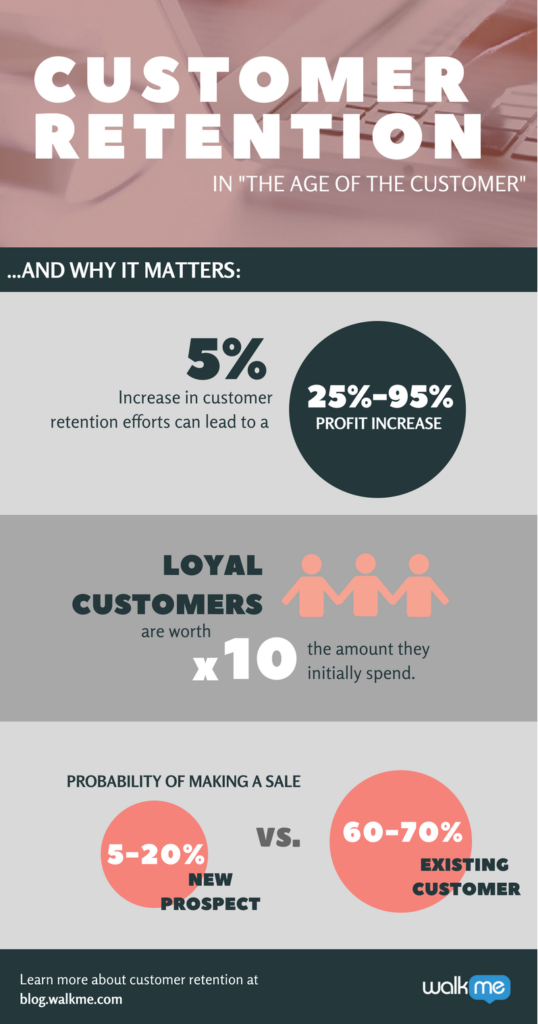 CUSTOMER RETENTION

IN "THE AGE OF THE CUSTOMER"

...AND WHY IT MATTERS:

5%
Increase in customer retention efforts can lead to a

25%-95%
PROFIT INCREASE

LOYAL CUSTOMERS
are worth
x10
the amount they initially spend.

PROBABILITY OF MAKING A SALE

5-20%
NEW PROSPECT

VS.

60-70%
EXISTING CUSTOMER

Learn more about customer retention at blog.walkme.com

walk me