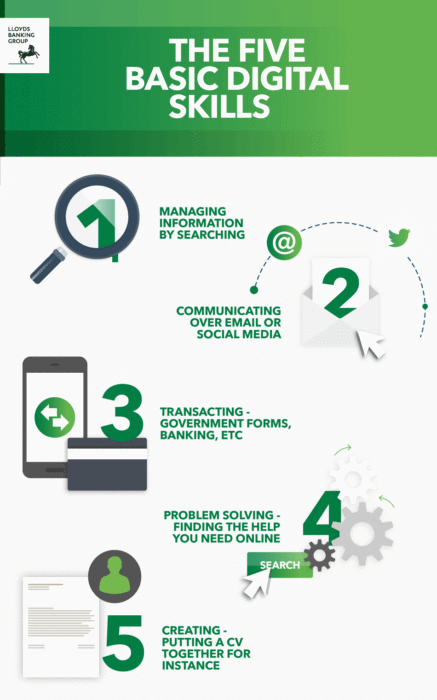 LLOYDS BANKING GROUP

THE FIVE BASIC DIGITAL SKILLS

1
MANAGING INFORMATION BY SEARCHING

@

2
COMMUNICATING OVER EMAIL OR SOCIAL MEDIA

3
TRANSACTING - GOVERNMENT FORMS, BANKING, ETC

4
PROBLEM SOLVING - FINDING THE HELP YOU NEED ONLINE

SEARCH

5
CREATING - PUTTING A CV TOGETHER FOR INSTANCE